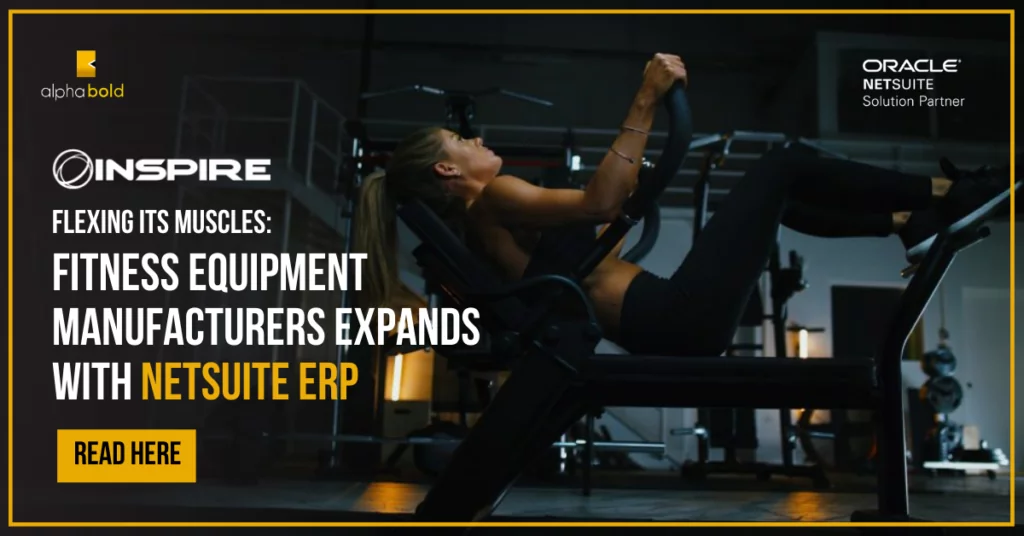 alphabold

ORACLE
NETSUITE
Solution Partner

INSPIRE

FLEXING ITS MUSCLES:
FITNESS EQUIPMENT MANUFACTURERS EXPANDS WITH NETSUITE ERP

READ HERE