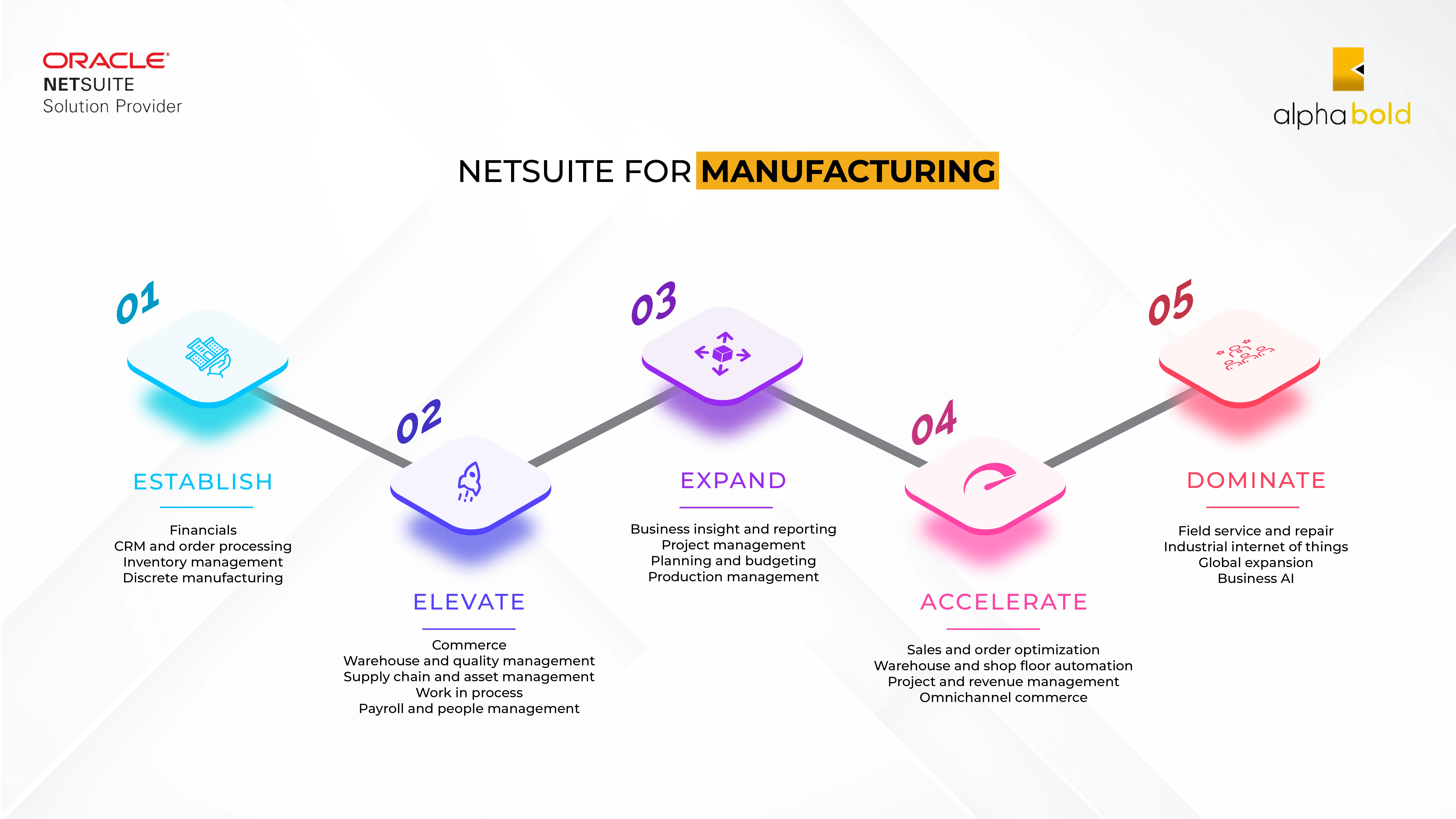 ORACLE
NETSUITE
Solution Provider

alpha bold

NETSUITE FOR MANUFACTURING

01
ESTABLISH
Financials
CRM and order processing
Inventory management
Discrete manufacturing

02
ELEVATE
Commerce
Warehouse and quality management
Supply chain and asset management
Work in process
Payroll and people management

03
EXPAND
Business insight and reporting
Project management
Planning and budgeting
Production management

04
ACCELERATE
Sales and order optimization
Warehouse and shop floor automation
Project and revenue management
Omnichannel commerce

05
DOMINATE
Field service and repair
Industrial internet of things
Global expansion
Business AI